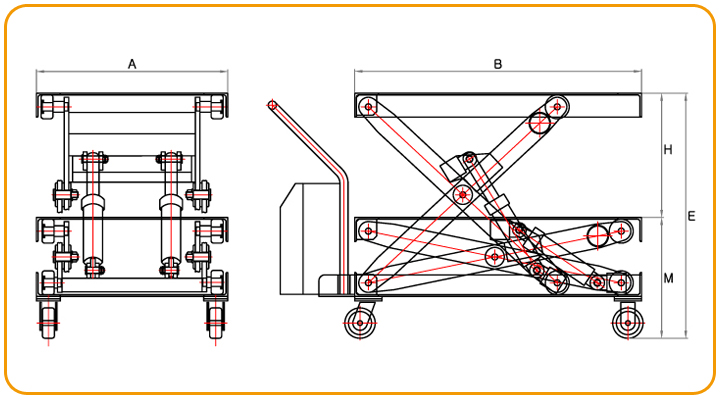 A
B
H
E
M